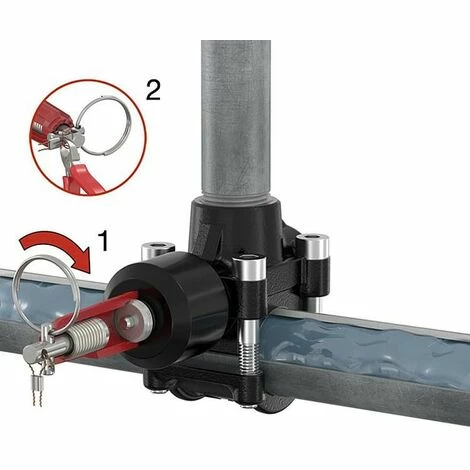 2

1